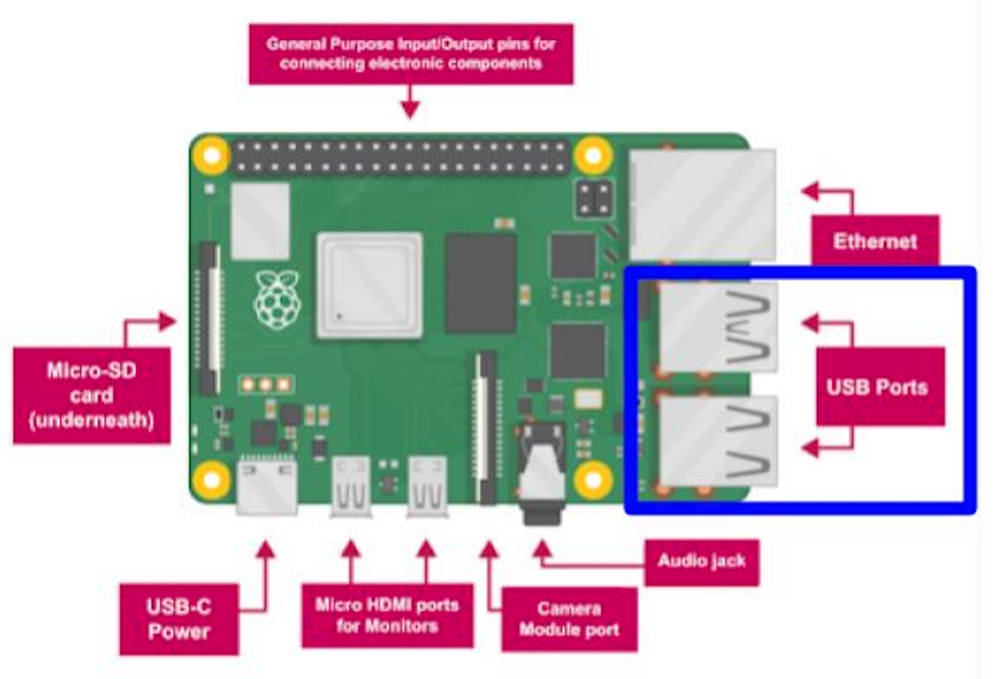 General Purpose Input/Output pins for connecting electronic components

Ethernet

Micro-SD card (underneath)

USB Ports

Audio jack

USB-C Power

Micro HDMI ports for Monitors

Camera Module port